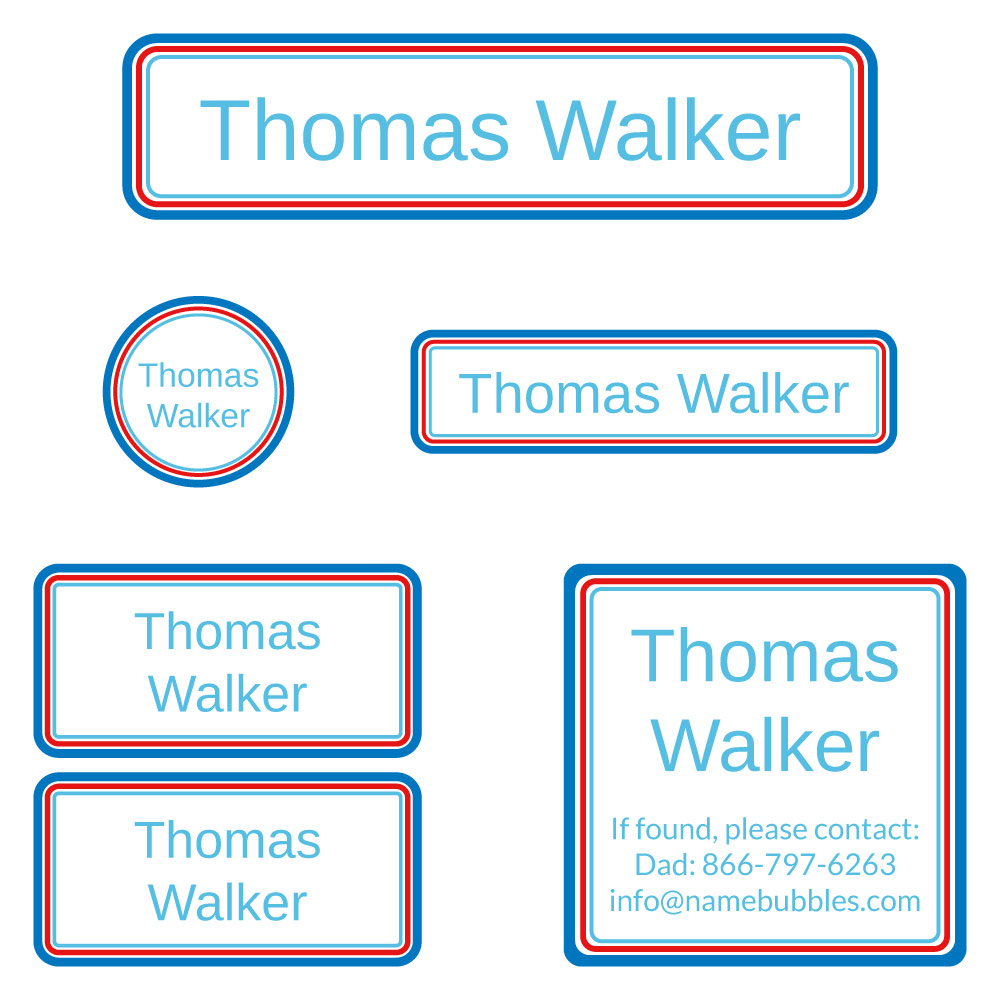 Thomas Walker

Thomas
Walker

Thomas Walker

Thomas
Walker

Thomas
Walker

Thomas
Walker

If found, please contact:
Dad: 866-797-6263
info@namebubbles.com